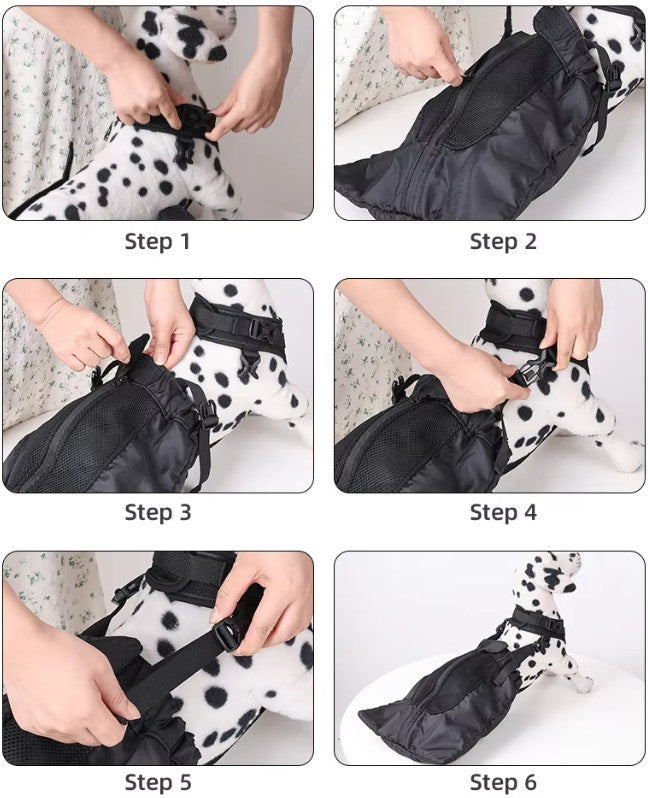 Step 1

Step 2

Step 3

Step 4

Step 5

Step 6