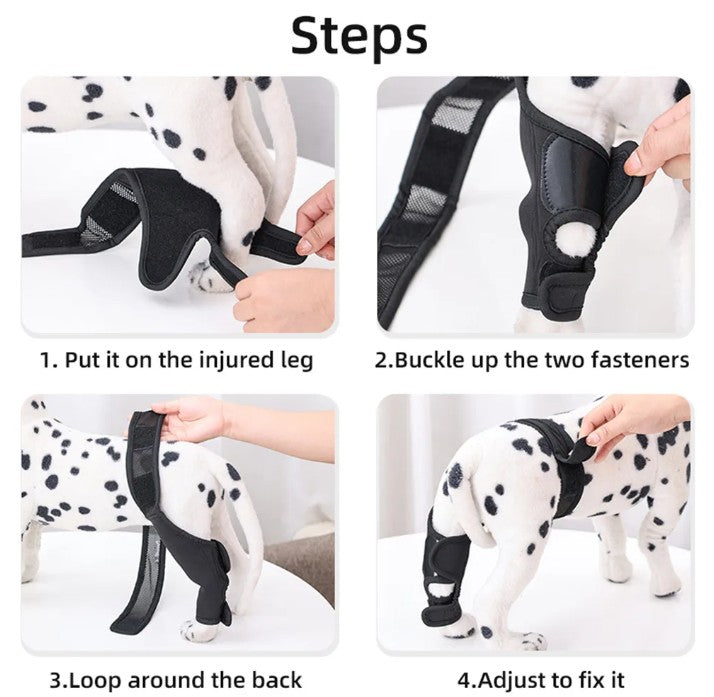 Steps

1. Put it on the injured leg

2.Buckle up the two fasteners

3.Loop around the back

4.Adjust to fix it