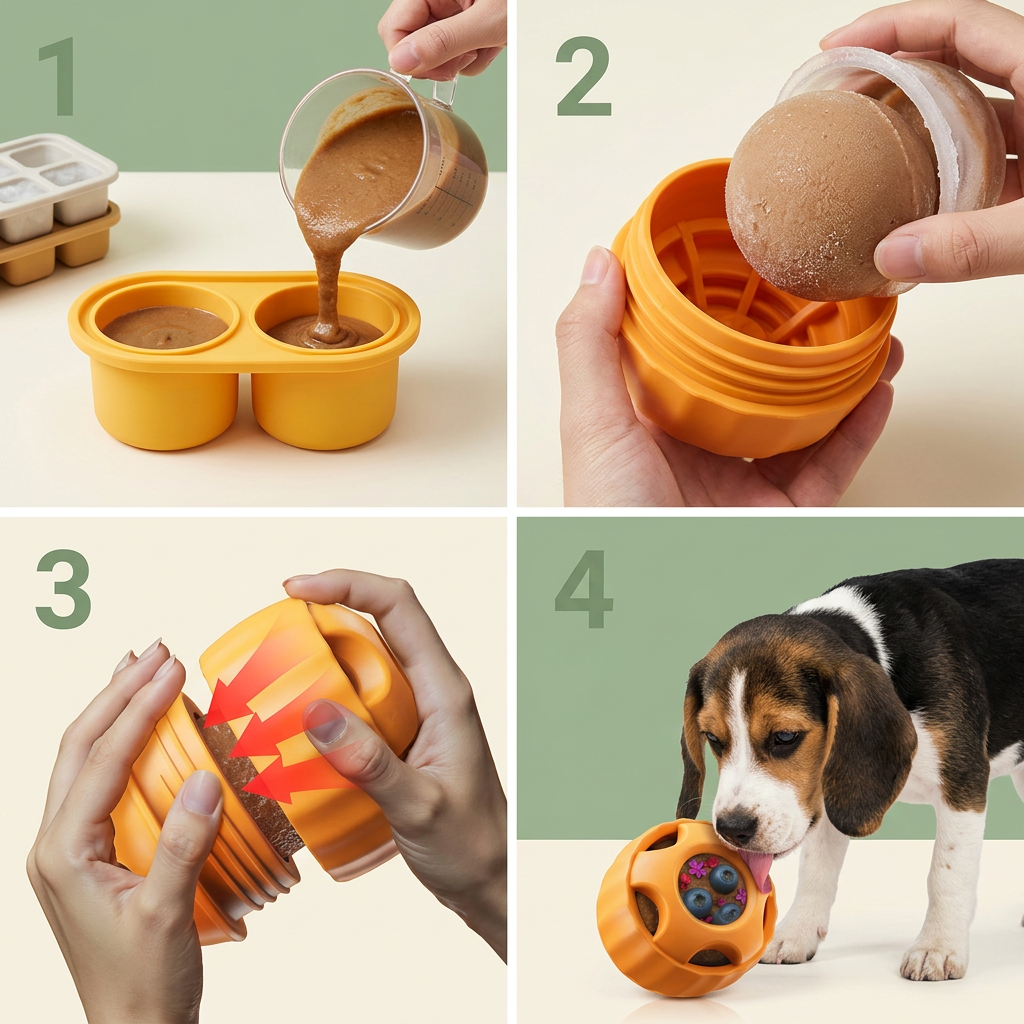 1

2

3

4